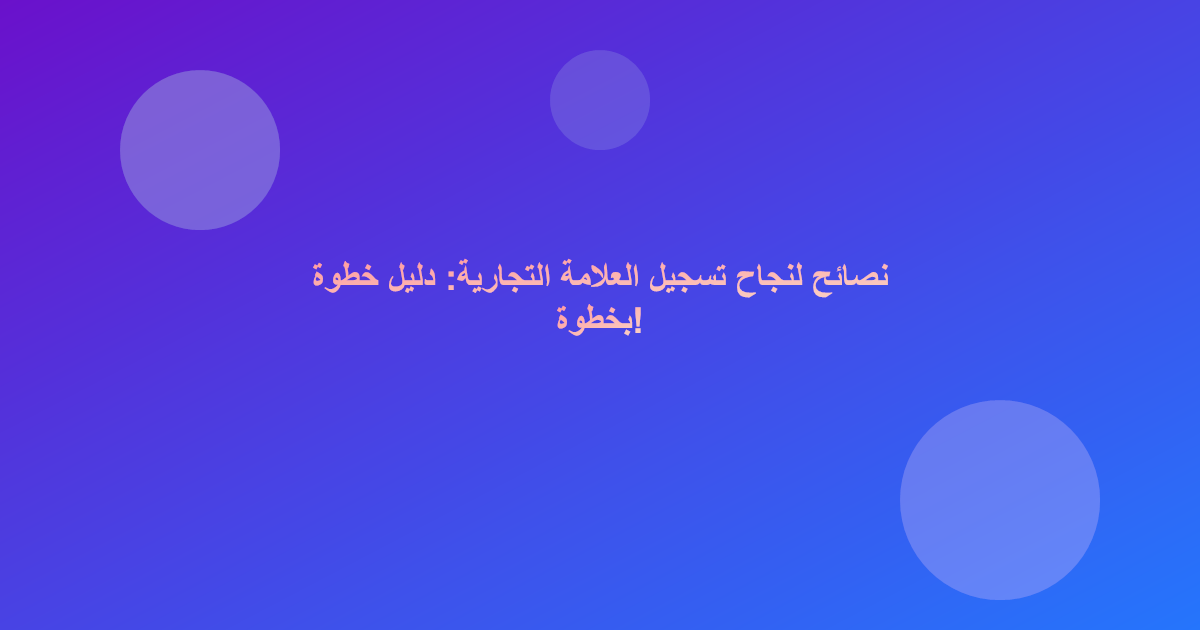 نصائح لنجاح تسجيل العلامة التجارية: دليل خطوة بخطوة!